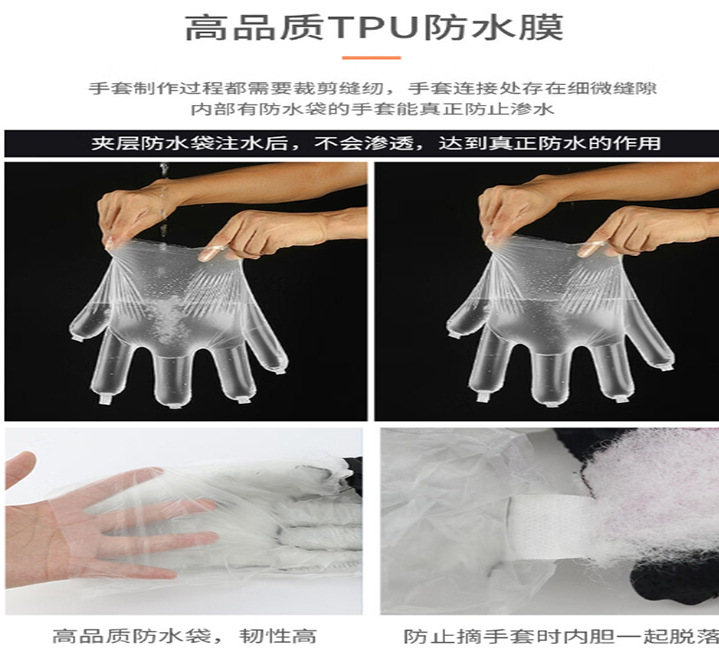 高品质TPU防水膜

手套制作过程都需要裁剪缝纫，手套连接处存在细微缝隙
内部有防水袋的手套能真正防止渗水

夹层防水袋注水后，不会渗透，达到真正防水的作用

高品质防水袋，韧性高

防止摘手套时内胆一起脱落